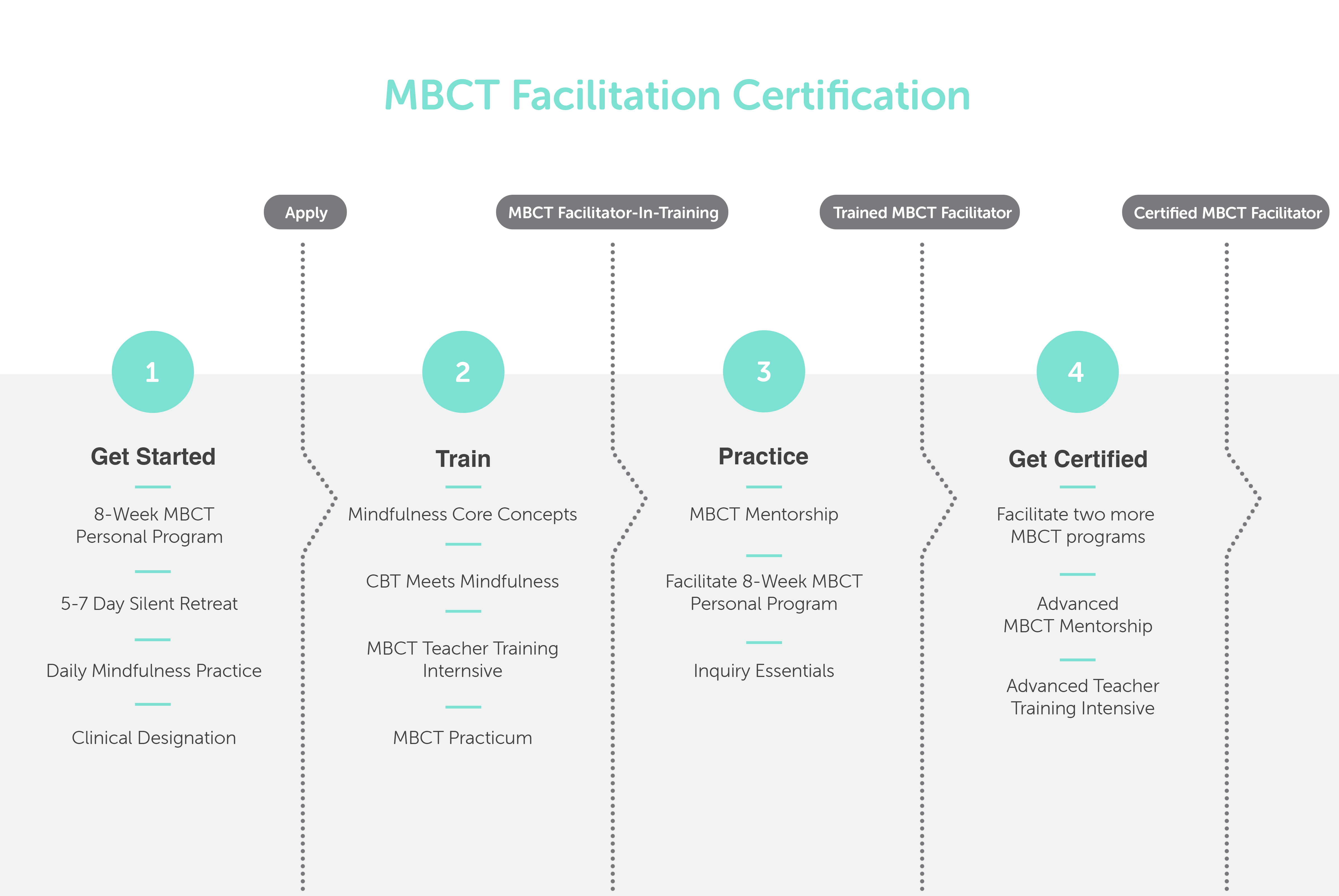 MBCT Facilitation Certification

Apply

MBCT Facilitator-In-Training

Trained MBCT Facilitator

Certified MBCT Facilitator

1

Get Started

8-Week MBCT Personal Program

5-7 Day Silent Retreat

Daily Mindfulness Practice

Clinical Designation

2

Train

Mindfulness Core Concepts

CBT Meets Mindfulness

MBCT Teacher Training Internsive

MBCT Practicum

3

Practice

MBCT Mentorship

Facilitate 8-Week MBCT Personal Program

Inquiry Essentials

4

Get Certified

Facilitate two more MBCT programs

Advanced MBCT Mentorship

Advanced Teacher Training Intensive