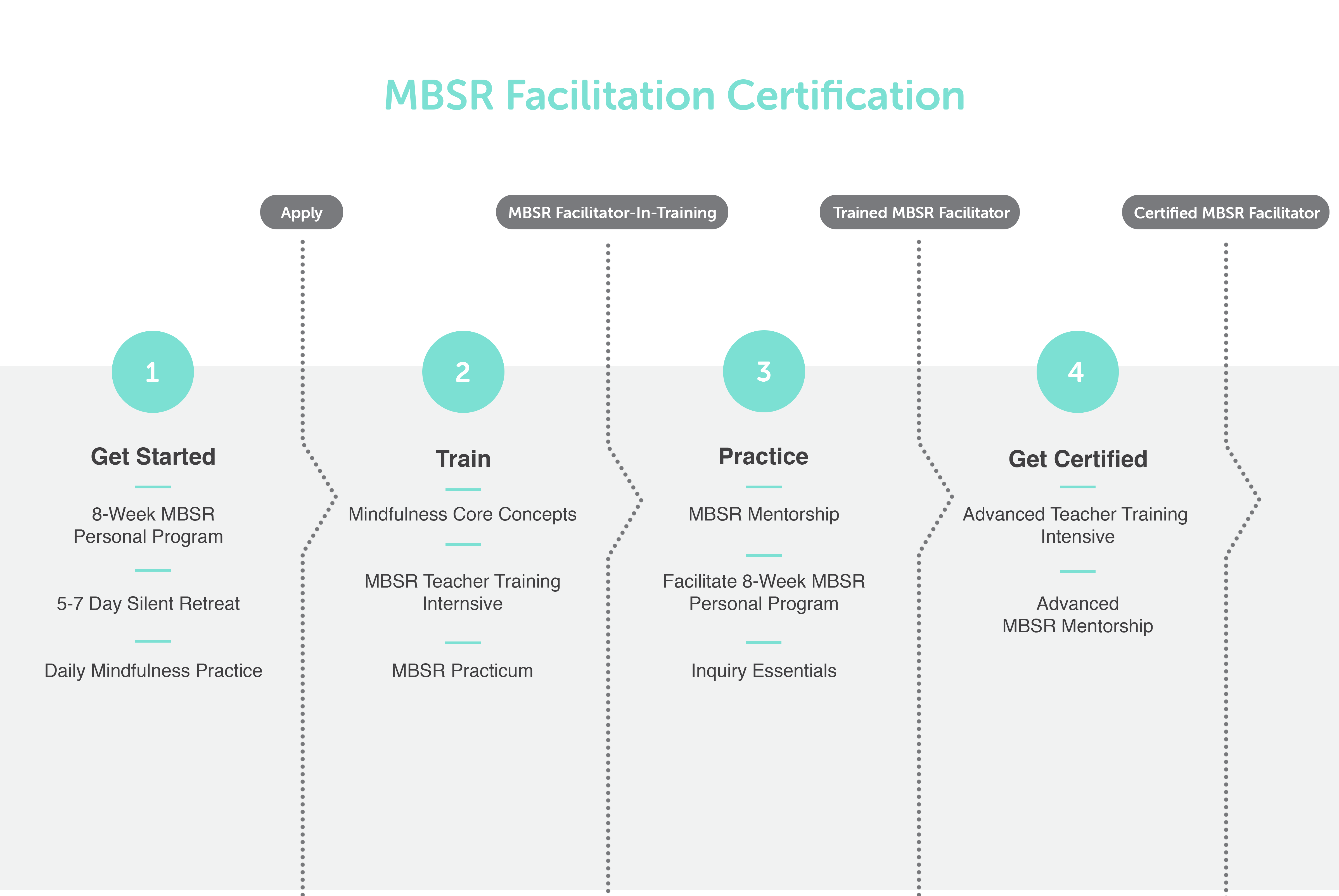 MBSR Facilitation Certification

Apply

MBSR Facilitator-In-Training

Trained MBSR Facilitator

Certified MBSR Facilitator

1

Get Started

8-Week MBSR Personal Program

5-7 Day Silent Retreat

Daily Mindfulness Practice

2

Train

Mindfulness Core Concepts

MBSR Teacher Training Internsive

MBSR Practicum

3

Practice

MBSR Mentorship

Facilitate 8-Week MBSR Personal Program

Inquiry Essentials

4

Get Certified

Advanced Teacher Training Intensive

Advanced MBSR Mentorship